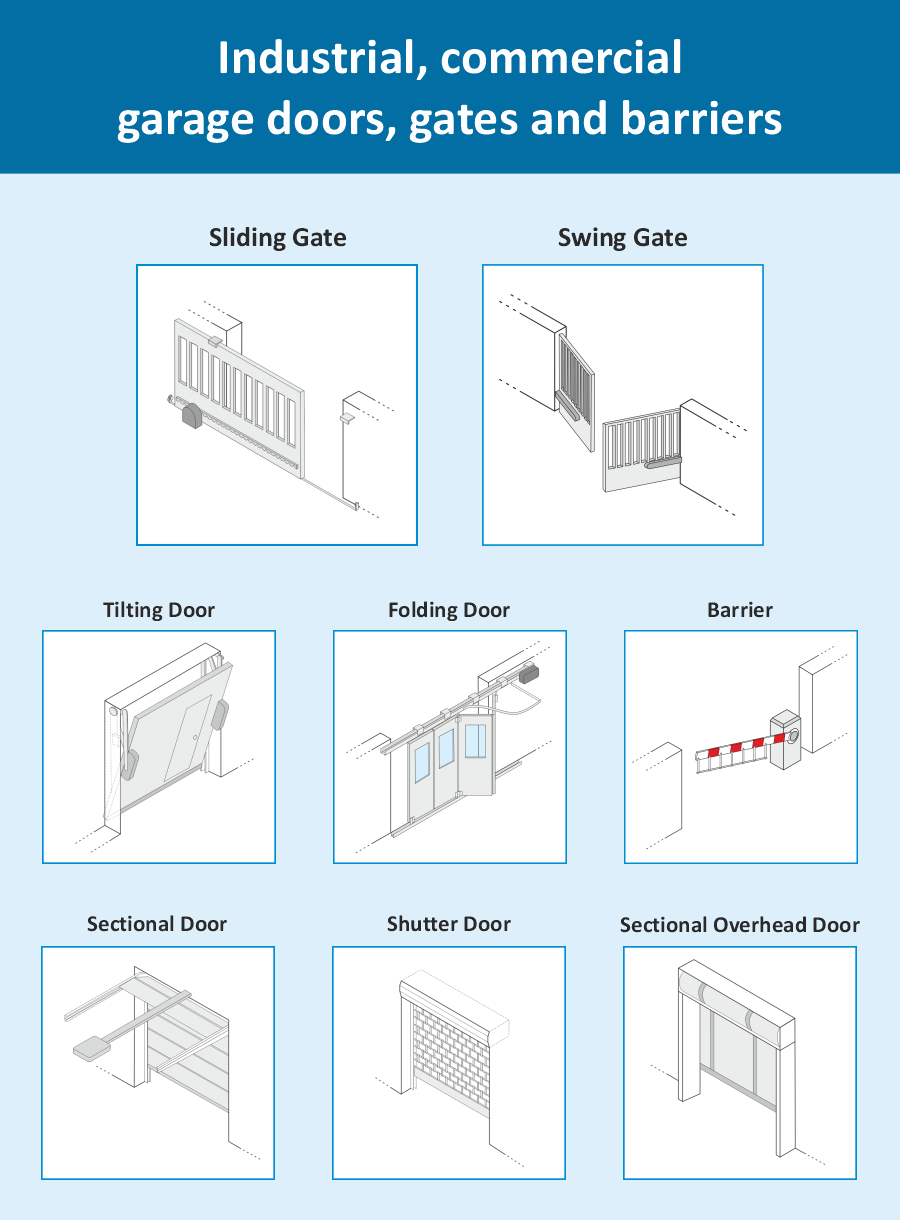 Industrial, commercial garage doors, gates and barriers

Sliding Gate

Swing Gate

Tilting Door

Folding Door

Barrier

Sectional Door

Shutter Door

Sectional Overhead Door