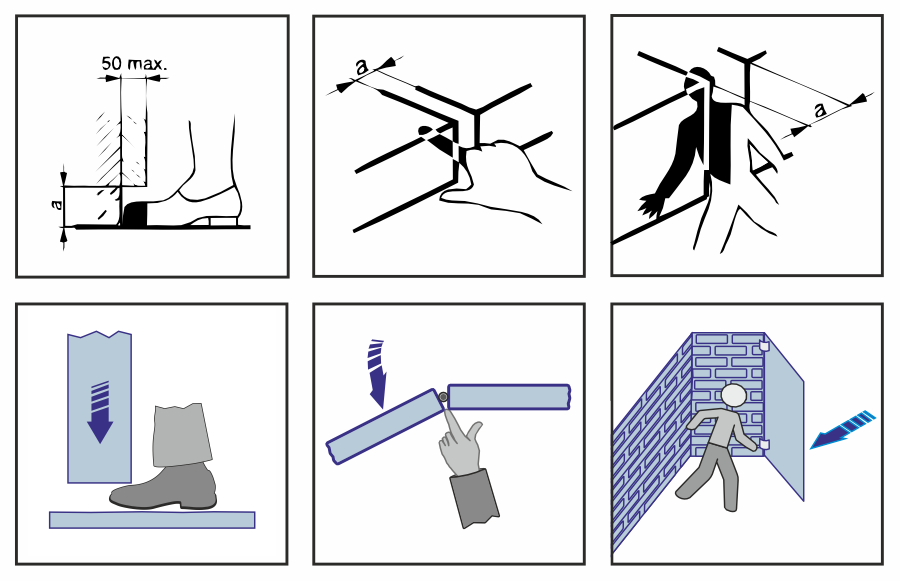 50 max.
a
a
a